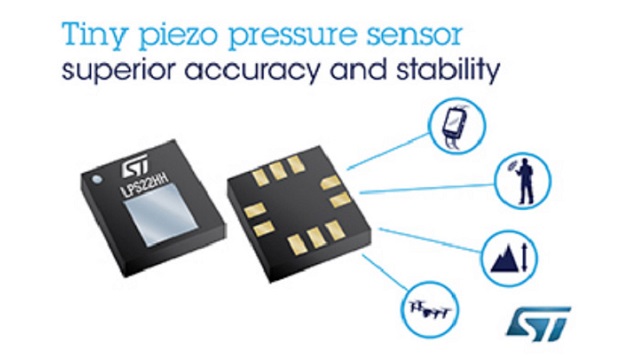 Tiny piezo pressure sensor
superior accuracy and stability

ST
LPS22HH

ST